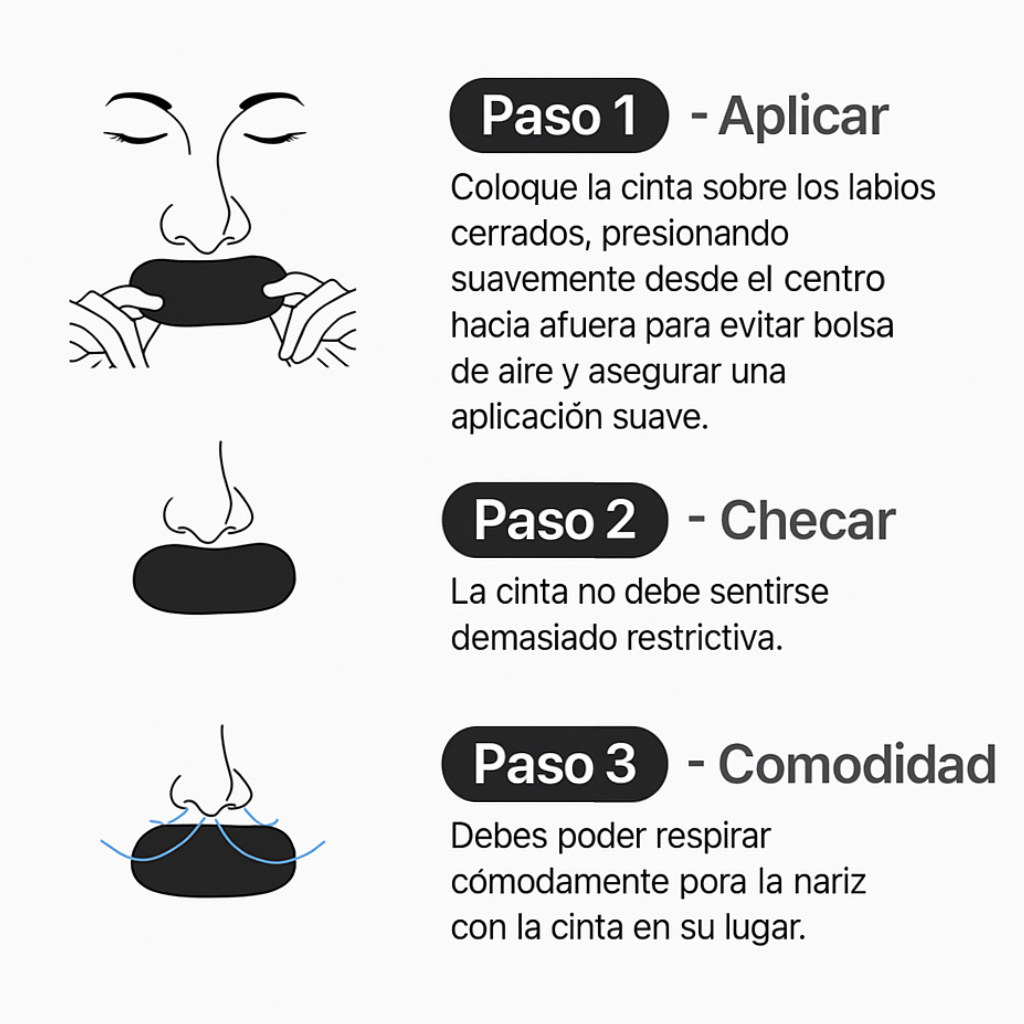 Paso 1 - Aplicar

Coloque la cinta sobre los labios cerrados, presionando suavemente desde el centro hacia afuera para evitar bolsa de aire y asegurar una aplicación suave.

Paso 2 - Checar

La cinta no debe sentirse demasiado restrictiva.

Paso 3 - Comodidad

Debes poder respirar cómodamente pora la nariz con la cinta en su lugar.